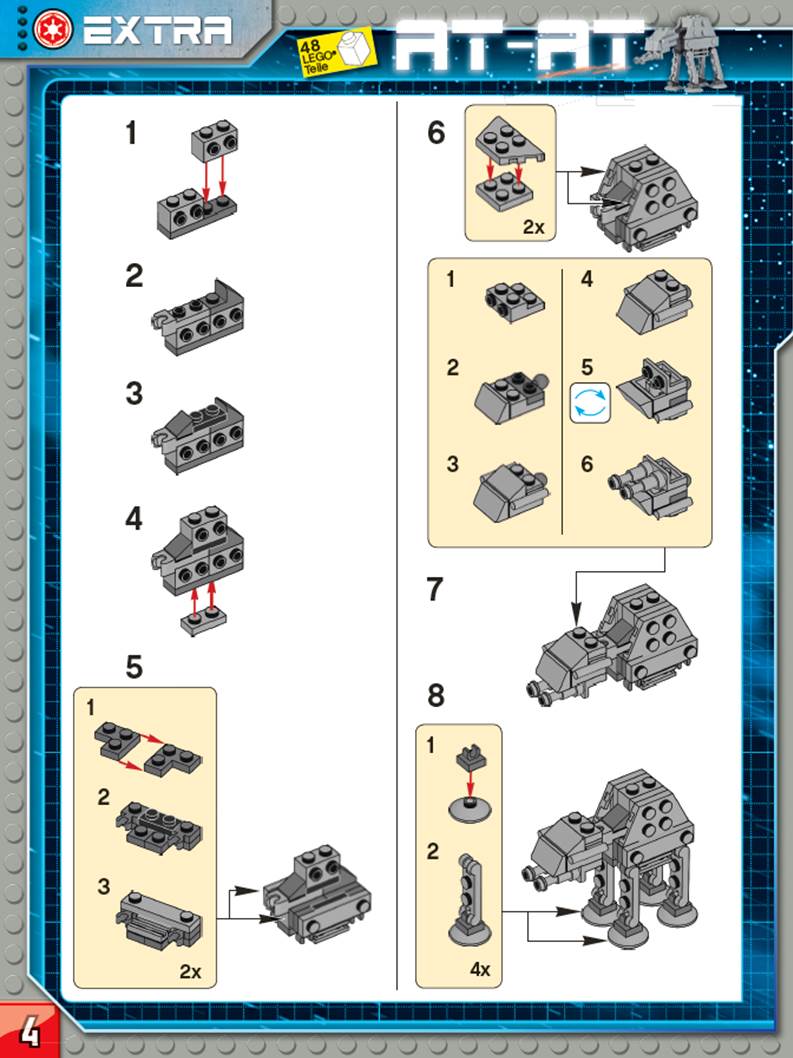 EXTRA

48 LEGO® Teile

AT-AT

1

2

3

4

5

1

2

3

2x

6

2x

1

2

3

4

5

6

7

8

1

2

4x

4